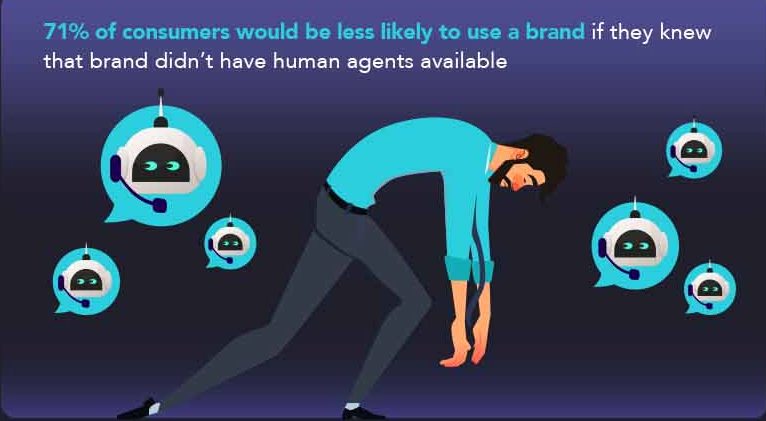 71% of consumers would be less likely to use a brand if they knew that brand didn't have human agents available