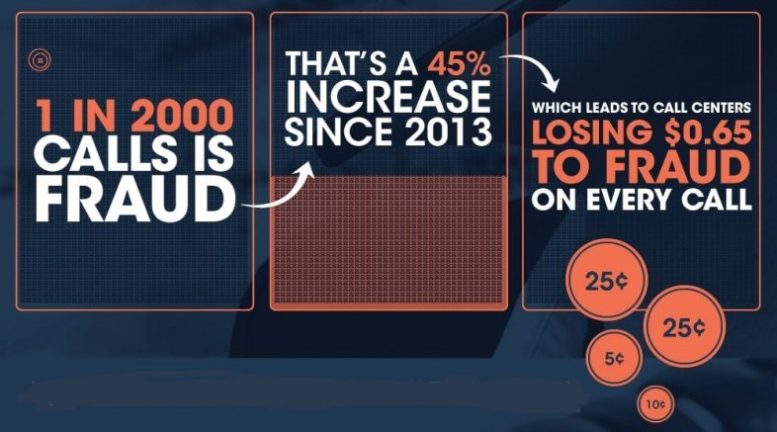 1 IN 2000 CALLS IS FRAUD

THAT'S A 45% INCREASE SINCE 2013

WHICH LEADS TO CALL CENTERS LOSING $0.65 TO FRAUD ON EVERY CALL

25¢

25¢

5¢

10¢