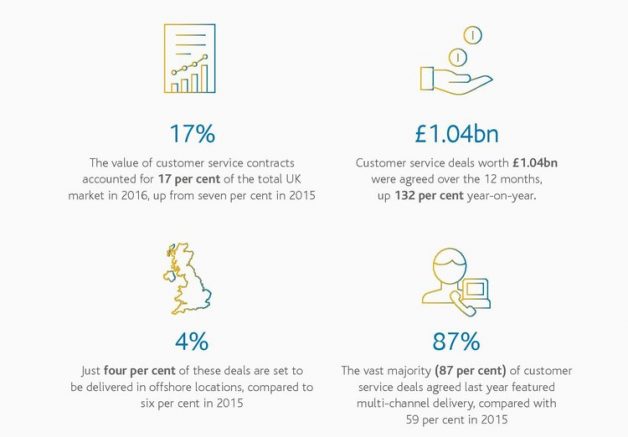 17%

The value of customer service contracts accounted for 17 per cent of the total UK market in 2016, up from seven per cent in 2015

£1.04bn

Customer service deals worth £1.04bn were agreed over the 12 months, up 132 per cent year-on-year.

4%

Just four per cent of these deals are set to be delivered in offshore locations, compared to six per cent in 2015

87%

The vast majority (87 per cent) of customer service deals agreed last year featured multi-channel delivery, compared with 59 per cent in 2015