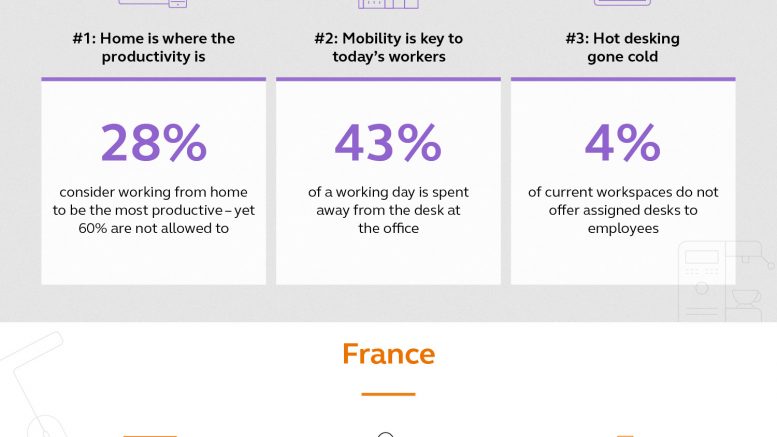 #1: Home is where the productivity is

28%

consider working from home to be the most productive – yet 60% are not allowed to

#2: Mobility is key to today's workers

43%

of a working day is spent away from the desk at the office

#3: Hot desking gone cold

4%

of current workspaces do not offer assigned desks to employees

France