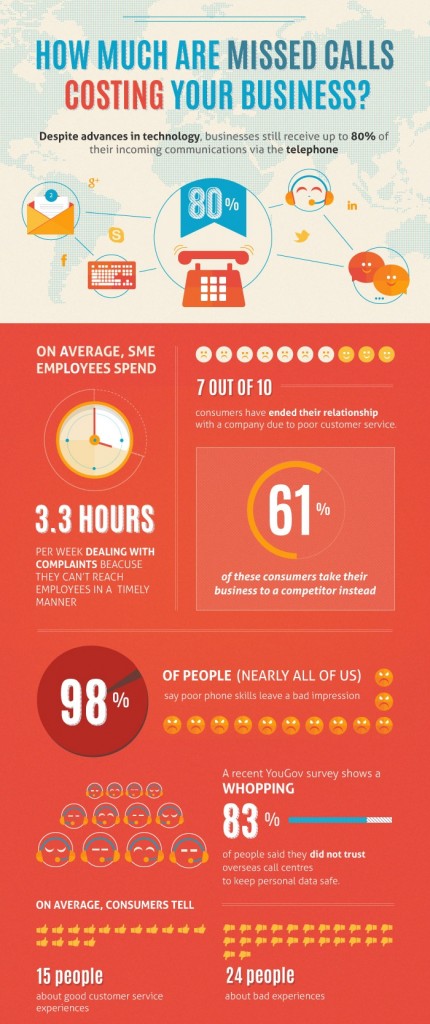 HOW MUCH ARE MISSED CALLS COSTING YOUR BUSINESS?

Despite advances in technology, businesses still receive up to 80% of their incoming communications via the telephone

80%

ON AVERAGE, SME EMPLOYEES SPEND

3.3 HOURS

PER WEEK DEALING WITH COMPLAINTS BEACUSE THEY CAN'T REACH EMPLOYEES IN A TIMELY MANNER

7 OUT OF 10

consumers have ended their relationship with a company due to poor customer service.

61%

of these consumers take their business to a competitor instead

98%

OF PEOPLE (NEARLY ALL OF US)

say poor phone skills leave a bad impression

A recent YouGov survey shows a WHOPPING

83%

of people said they did not trust overseas call centres to keep personal data safe.

ON AVERAGE, CONSUMERS TELL

15 people
about good customer service experiences

24 people
about bad experiences